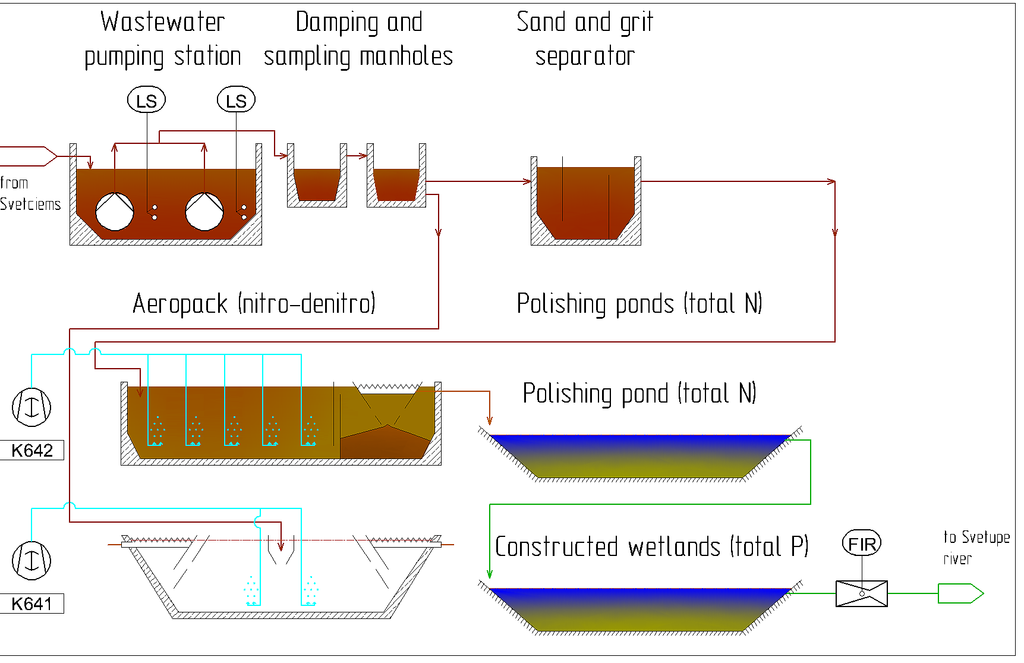 Wastewater pumping station

Damping and sampling manholes

Sand and grit separator

LS

LS

from Svetciems

Aeropack (nitro-denitro)

Polishing ponds (total N)

K642

Polishing pond (total N)

K641

Constructed wetlands (total P)

FIR

to Svetupe river