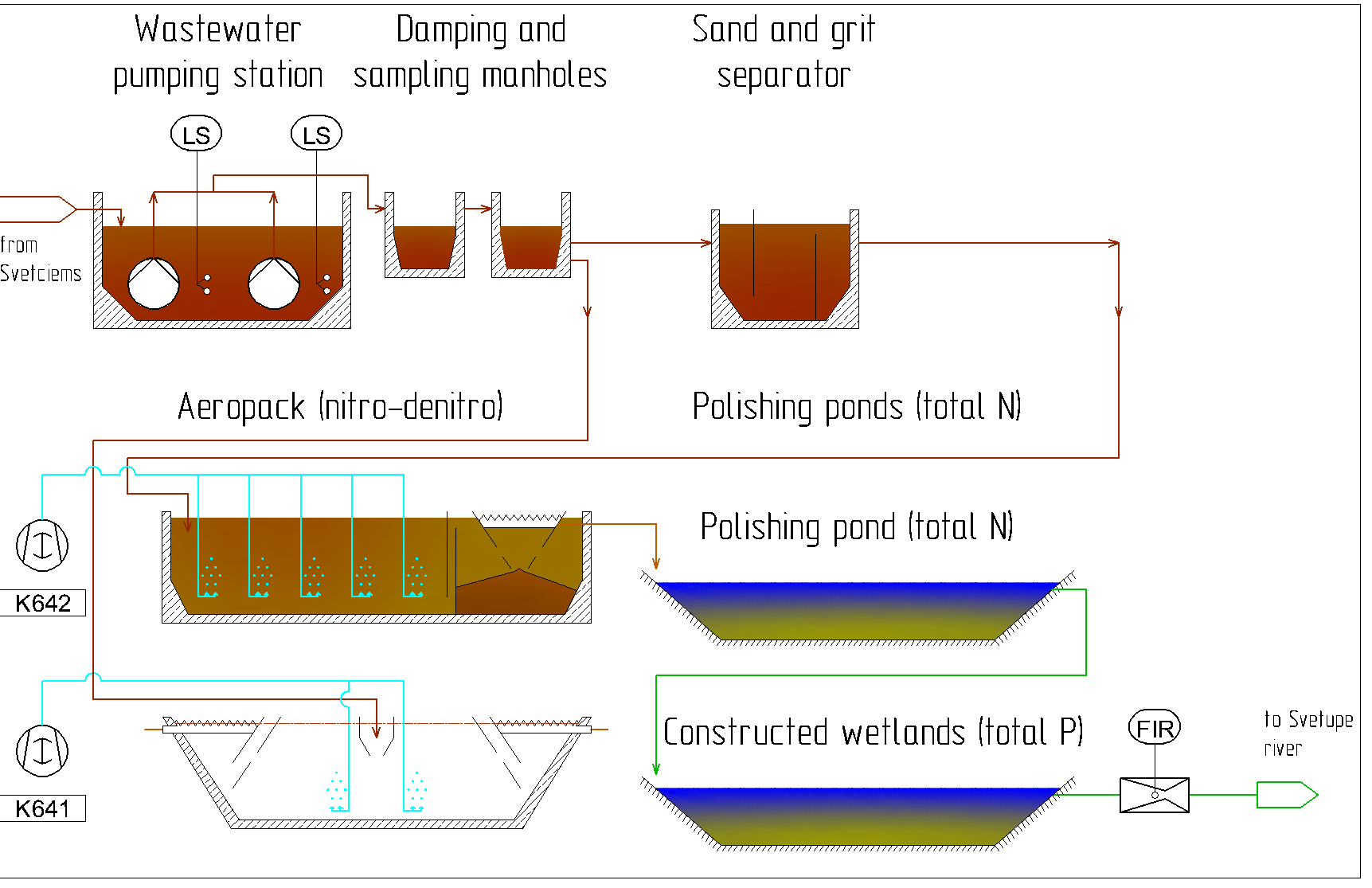 Wastewater pumping station

Damping and sampling manholes

Sand and grit separator

LS

LS

from Svetciems

Aeropack (nitro-denitro)

Polishing ponds (total N)

K642

Polishing pond (total N)

K641

Constructed wetlands (total P)

FIR

to Svetupe river